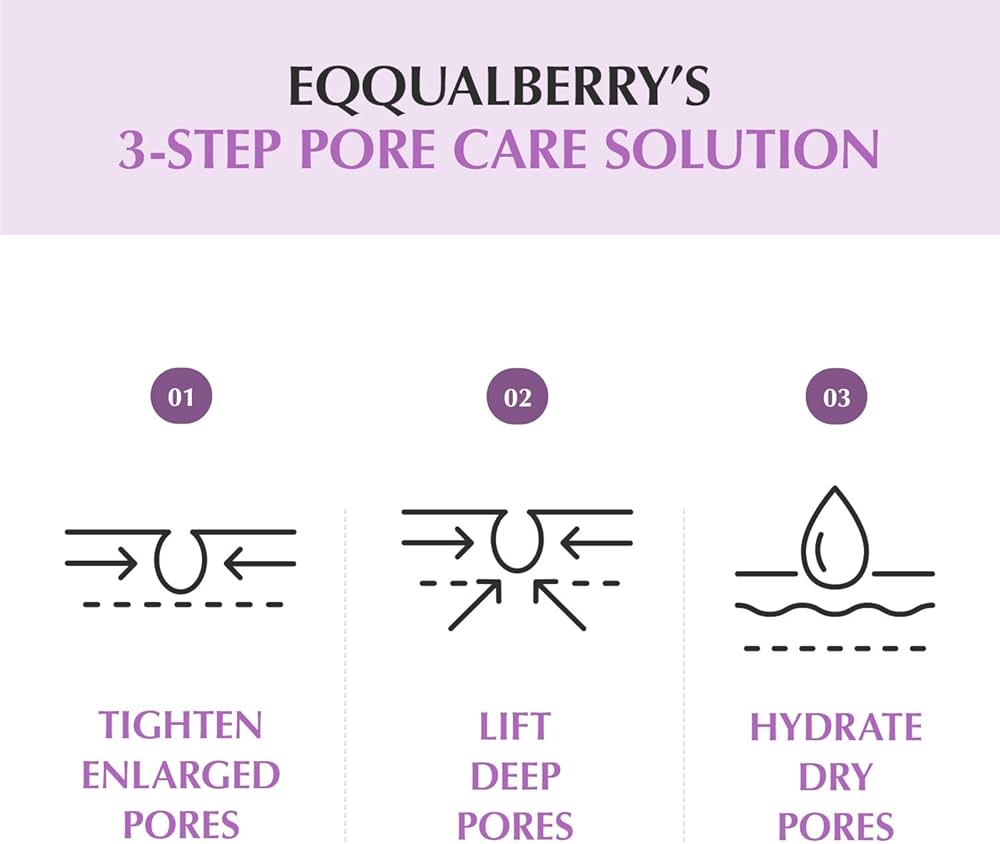 EQQUALBERRY'S
3-STEP PORE CARE SOLUTION

01

TIGHTEN
ENLARGED
PORES

02

LIFT
DEEP
PORES

03

HYDRATE
DRY
PORES