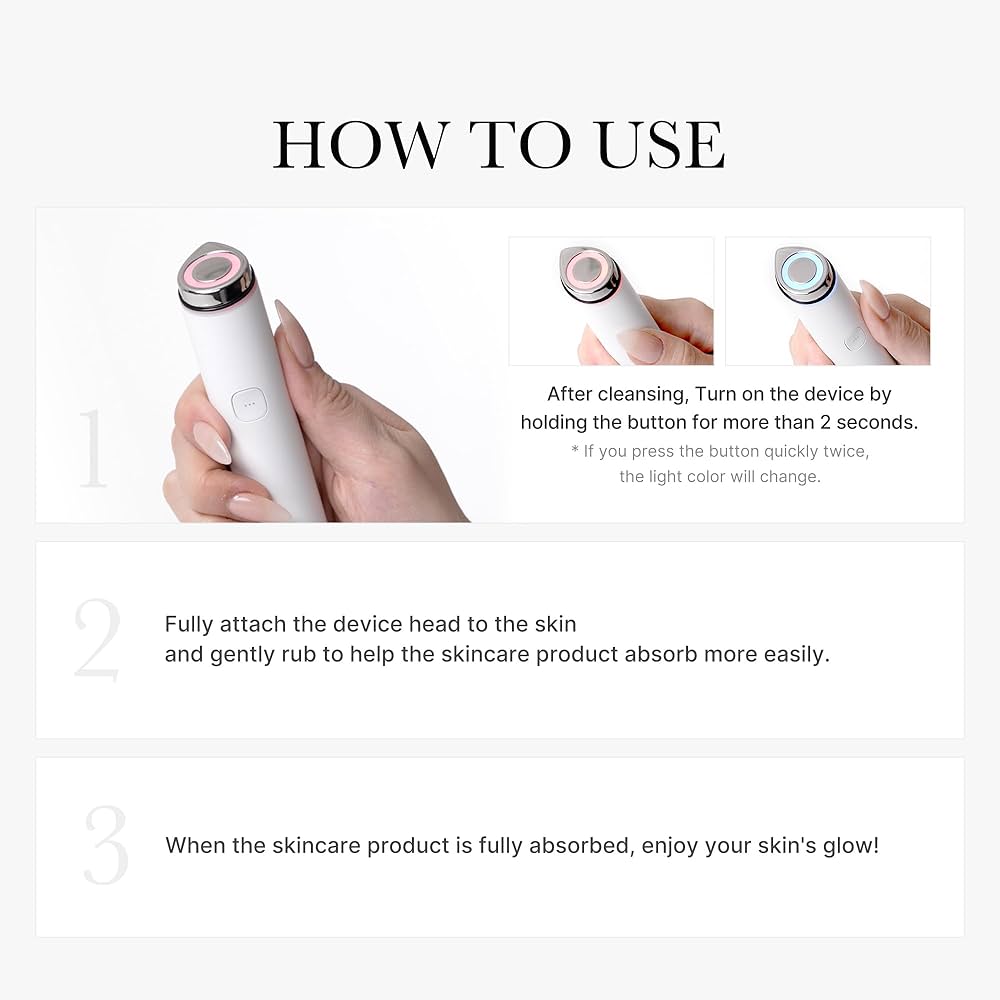 HOW TO USE

1

After cleansing, Turn on the device by holding the button for more than 2 seconds.
* If you press the button quickly twice, the light color will change.

2

Fully attach the device head to the skin and gently rub to help the skincare product absorb more easily.

3

When the skincare product is fully absorbed, enjoy your skin's glow!