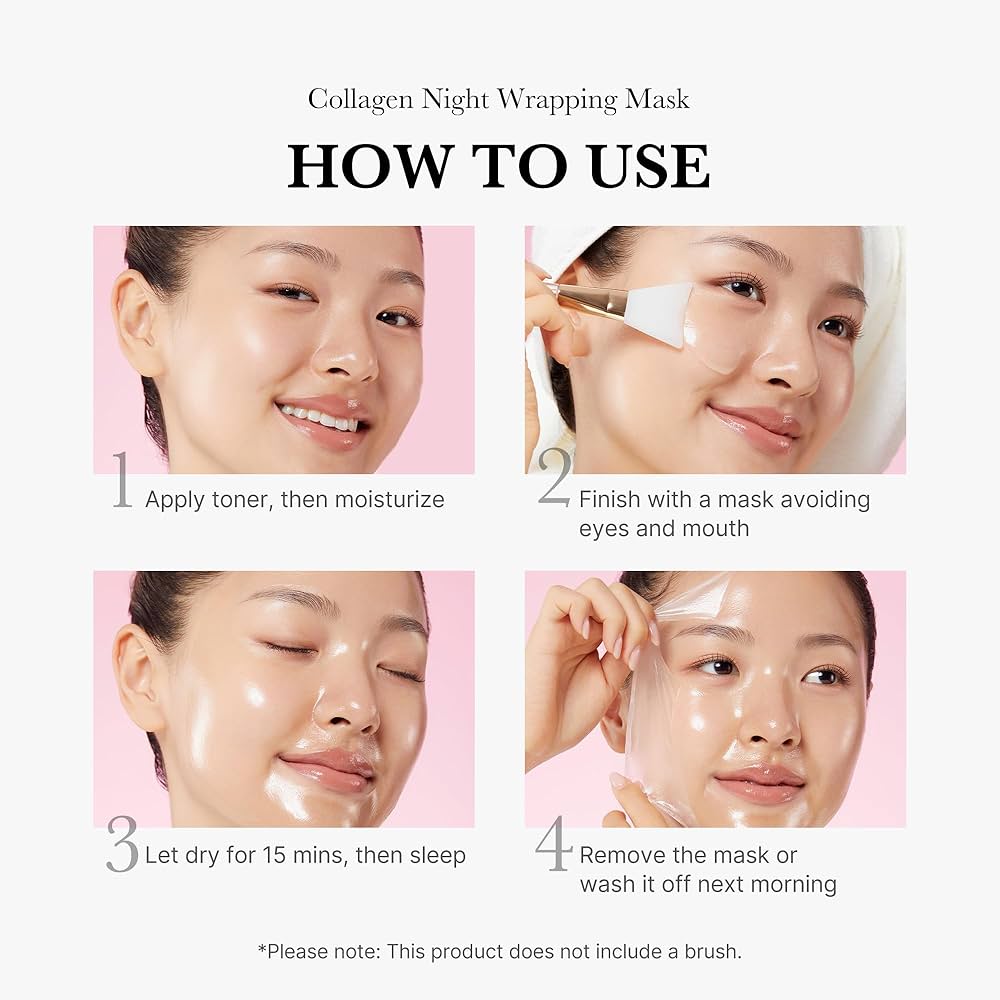 Collagen Night Wrapping Mask

HOW TO USE

1 Apply toner, then moisturize

2 Finish with a mask avoiding eyes and mouth

3 Let dry for 15 mins, then sleep

4 Remove the mask or wash it off next morning

*Please note: This product does not include a brush.